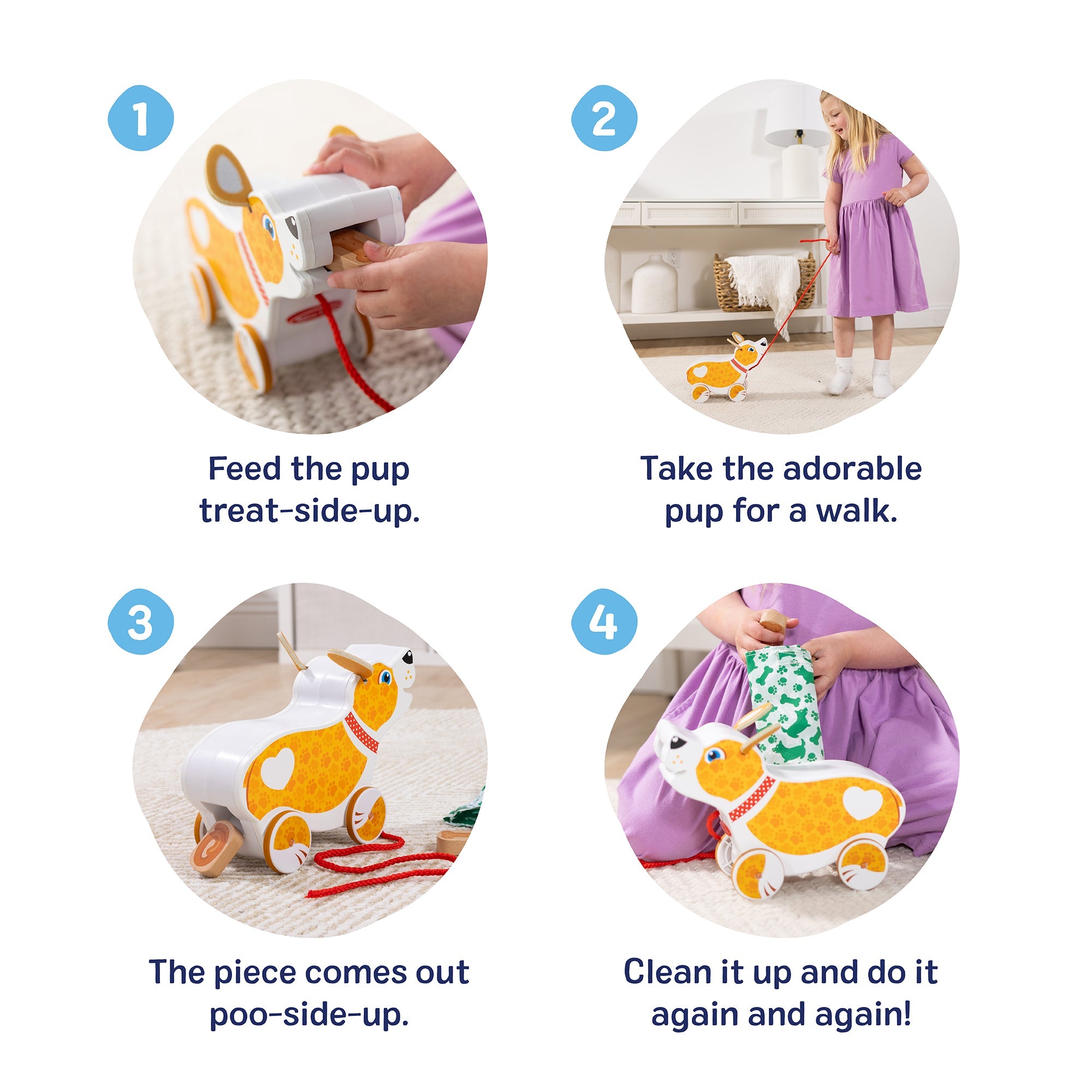 1

Feed the pup treat-side-up.

2

Take the adorable pup for a walk.

3

The piece comes out poo-side-up.

4

Clean it up and do it again and again!